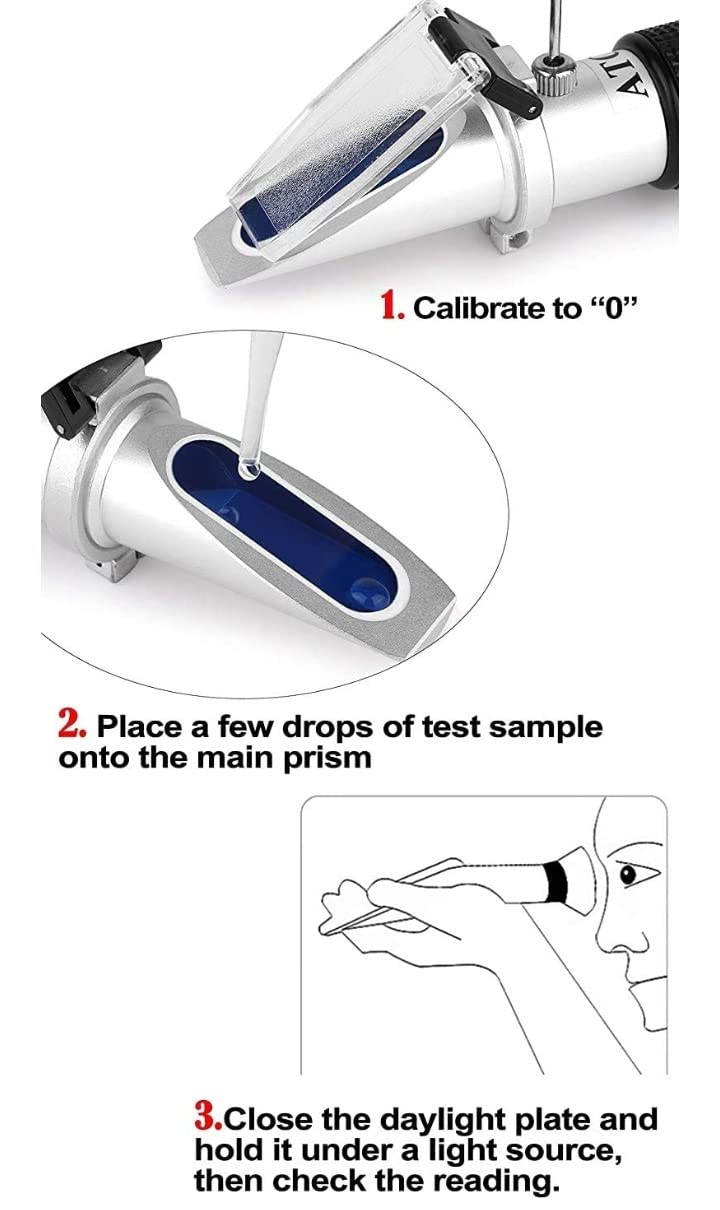 AT

1. Calibrate to “0”

2. Place a few drops of test sample onto the main prism

3.Close the daylight plate and hold it under a light source, then check the reading.